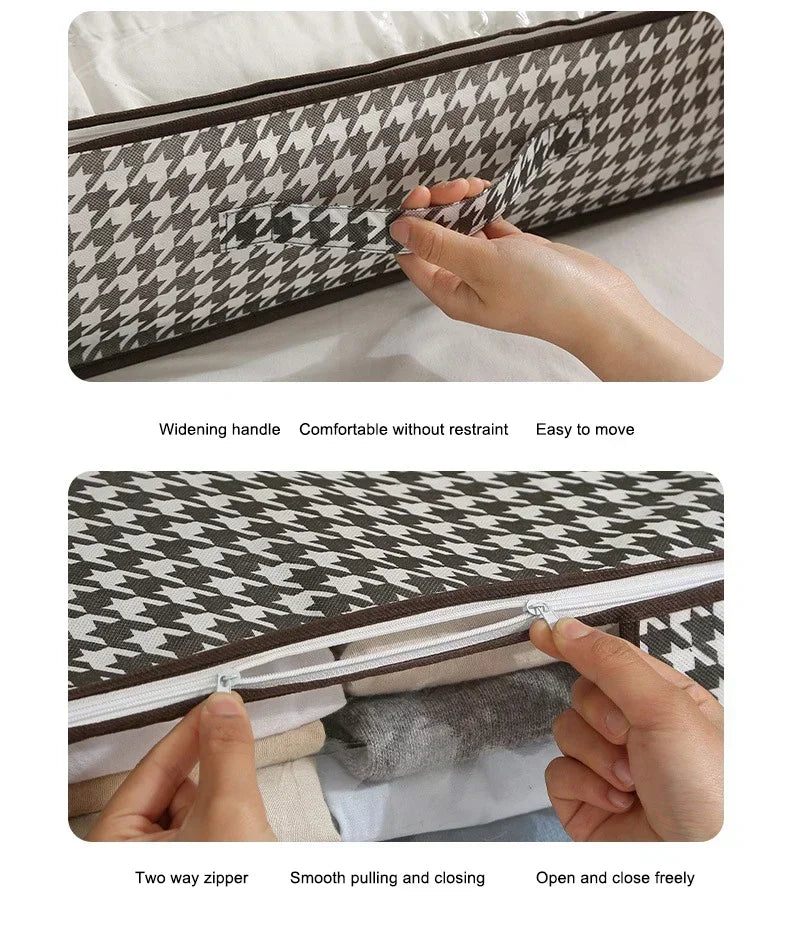 Widening handle    Comfortable without restraint    Easy to move

Two way zipper    Smooth pulling and closing    Open and close freely