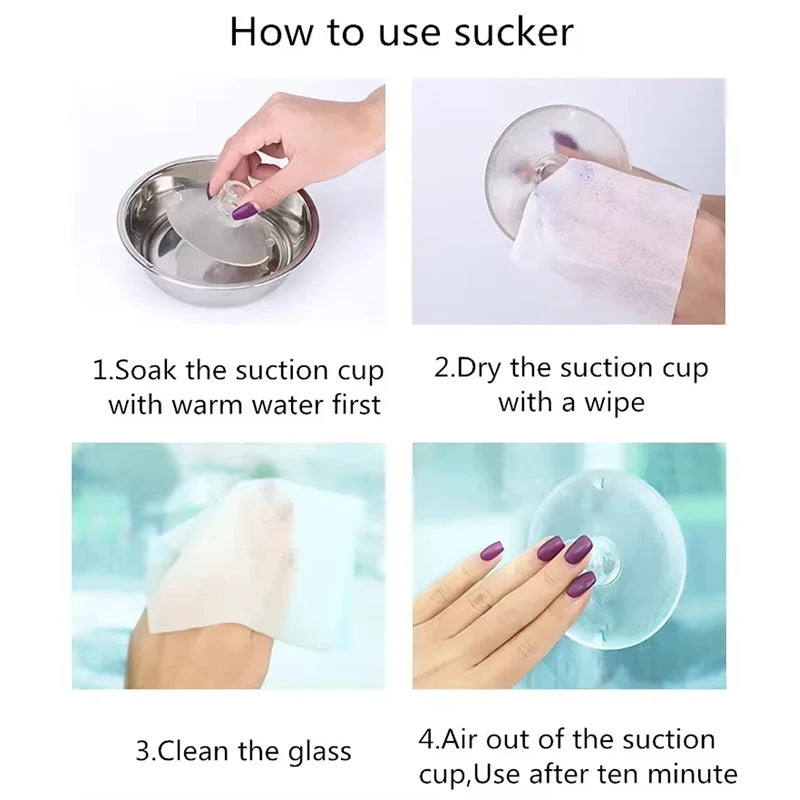 How to use sucker

1.Soak the suction cup with warm water first

2.Dry the suction cup with a wipe

3.Clean the glass

4.Air out of the suction cup,Use after ten minute