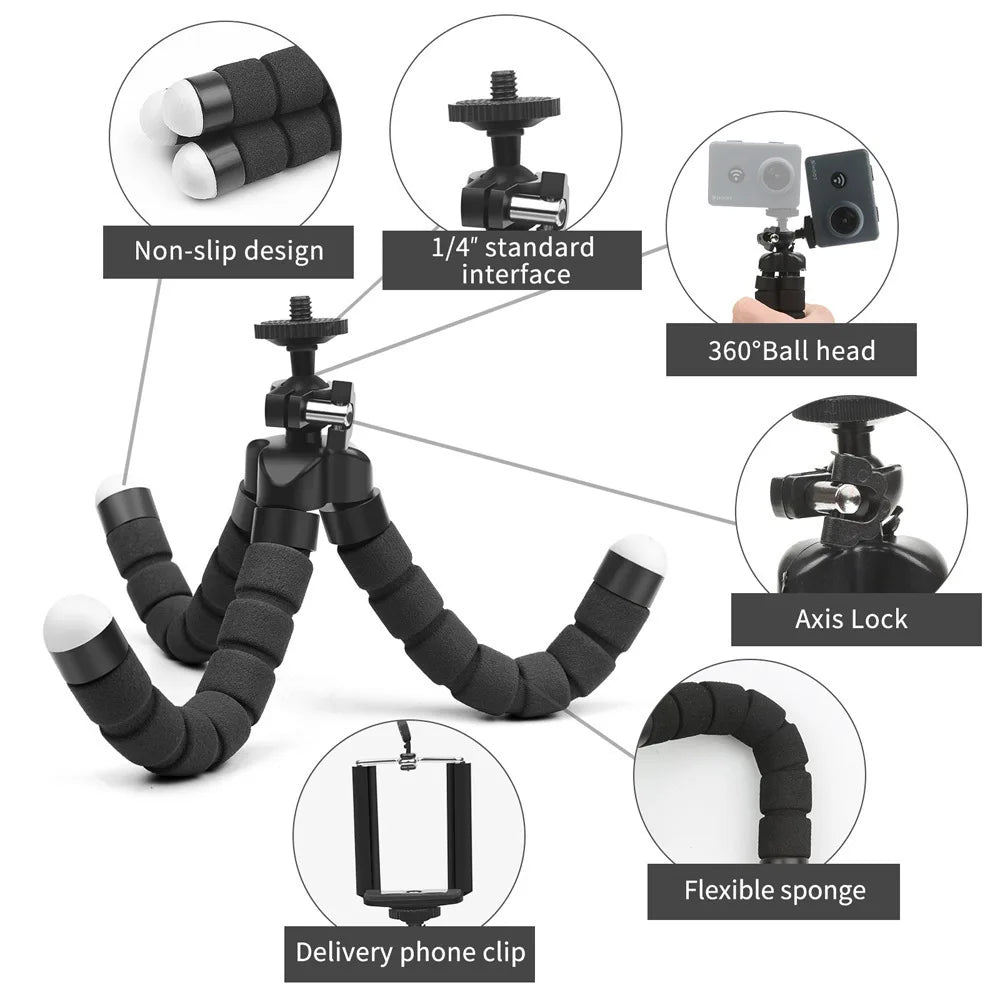 Non-slip design

1/4" standard interface

360°Ball head

Axis Lock

Flexible sponge

Delivery phone clip