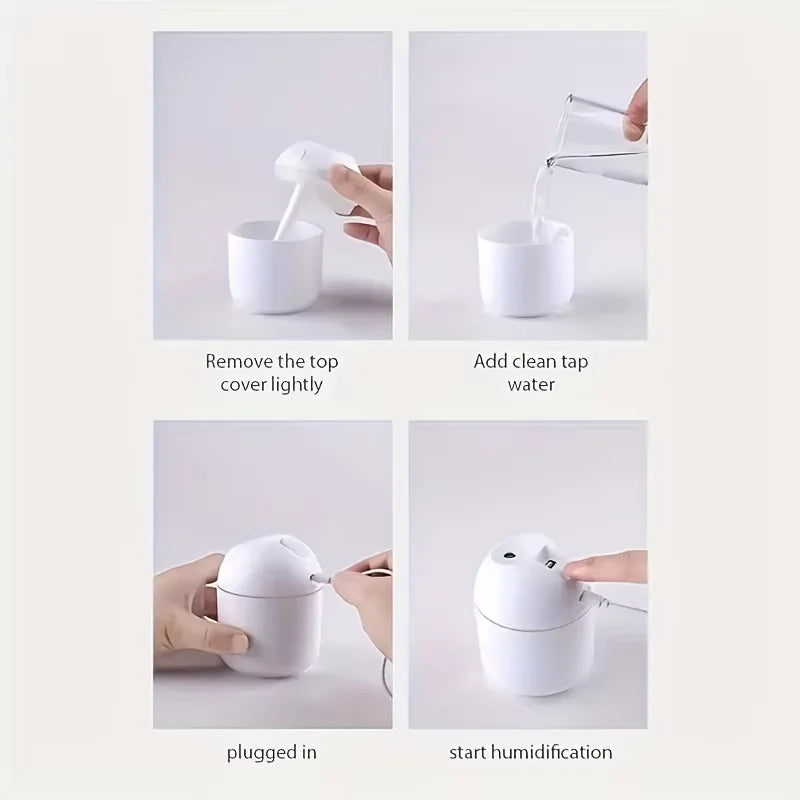 Remove the top cover lightly

Add clean tap water

plugged in

start humidification