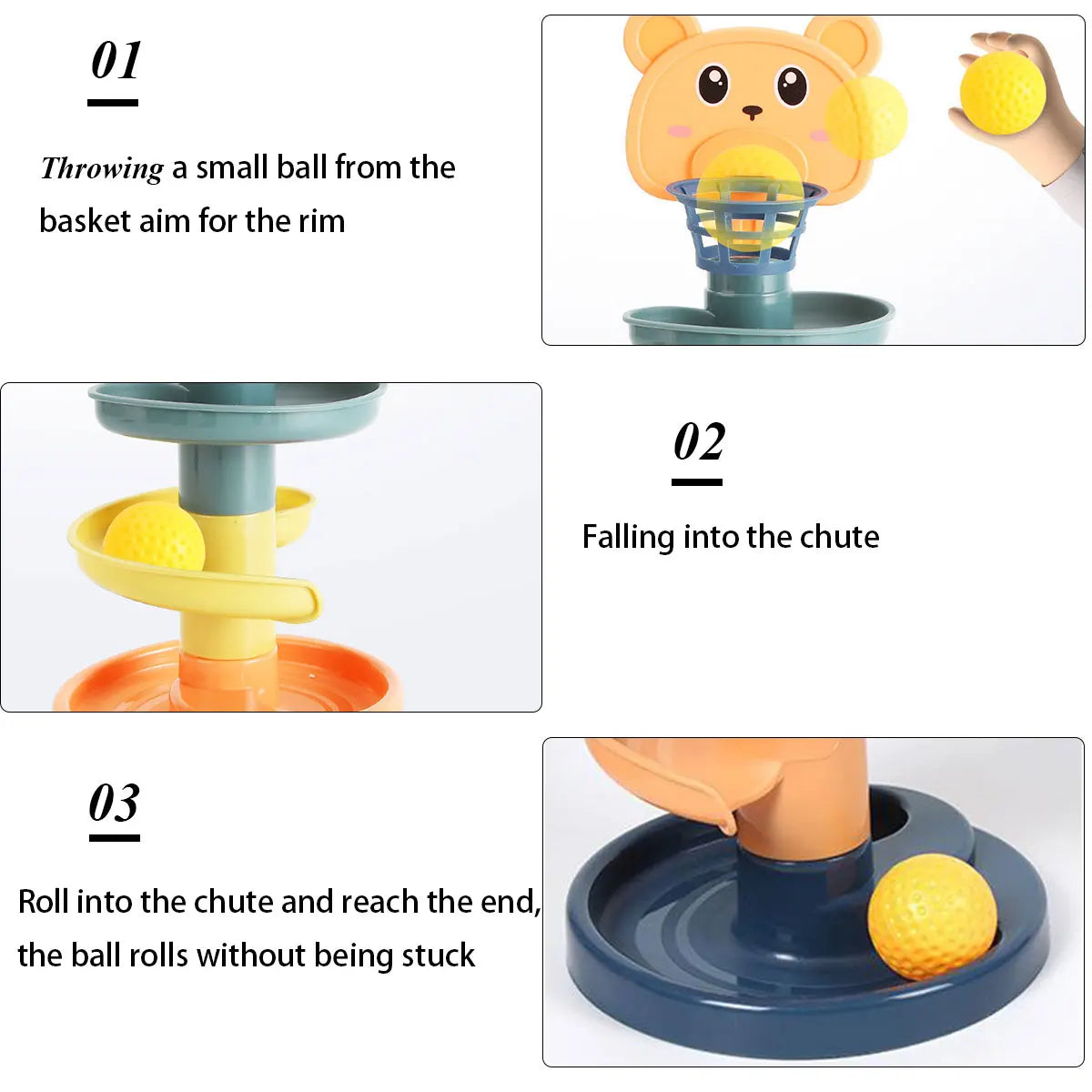 01

Throwing a small ball from the basket aim for the rim

02

Falling into the chute

03

Roll into the chute and reach the end, the ball rolls without being stuck