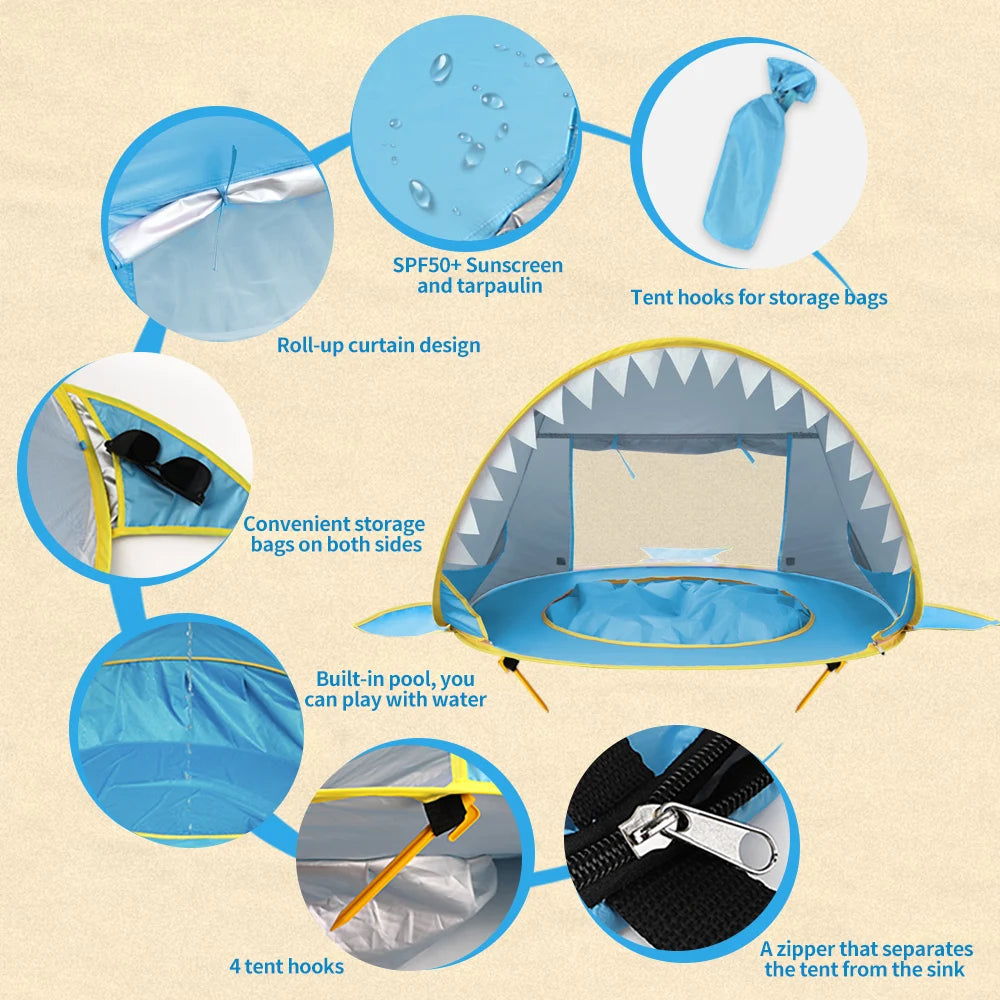 SPF50+ Sunscreen and tarpaulin

Tent hooks for storage bags

Roll-up curtain design

Convenient storage bags on both sides

Built-in pool, you can play with water

4 tent hooks

A zipper that separates the tent from the sink