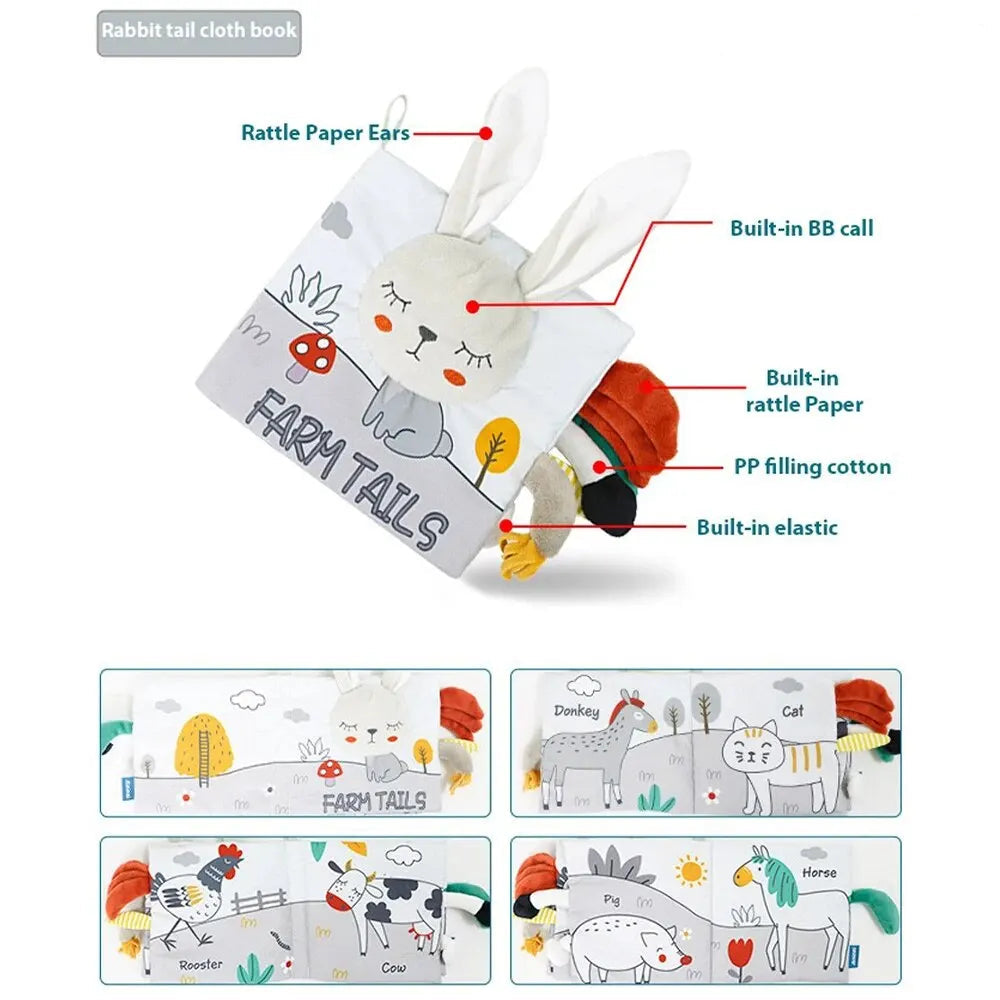 Rabbit tail cloth book

Rattle Paper Ears

Built-in BB call

Built-in rattle Paper

PP filling cotton

Built-in elastic

FARM TAILS

FARM TAILS

Donkey

Cat

Rooster

Cow

Pig

Horse